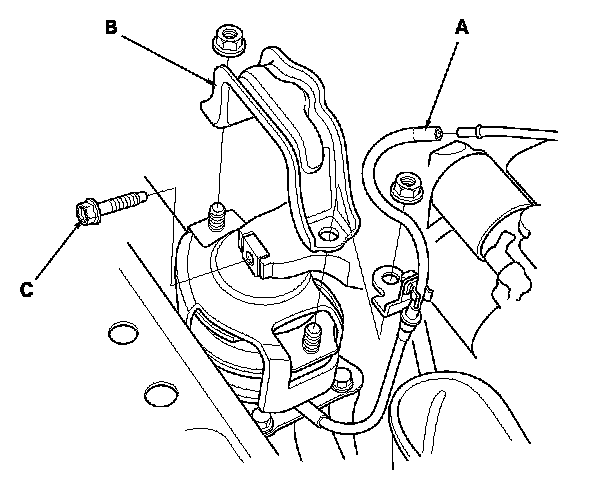 B
A
C