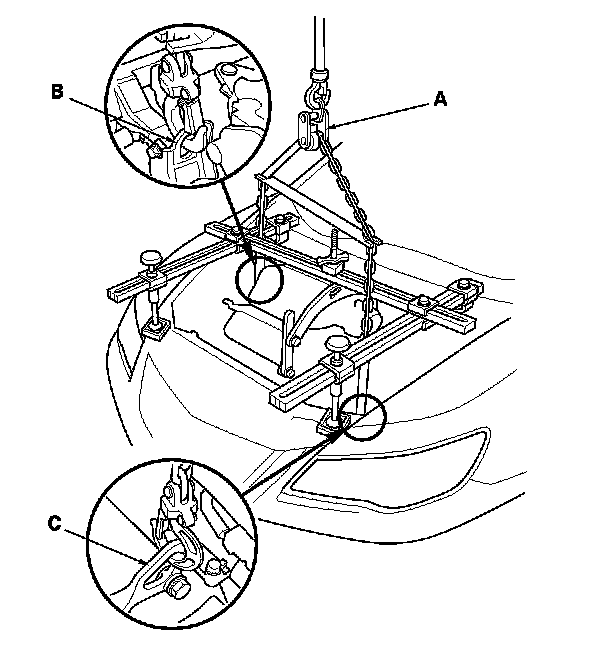 B
A
C