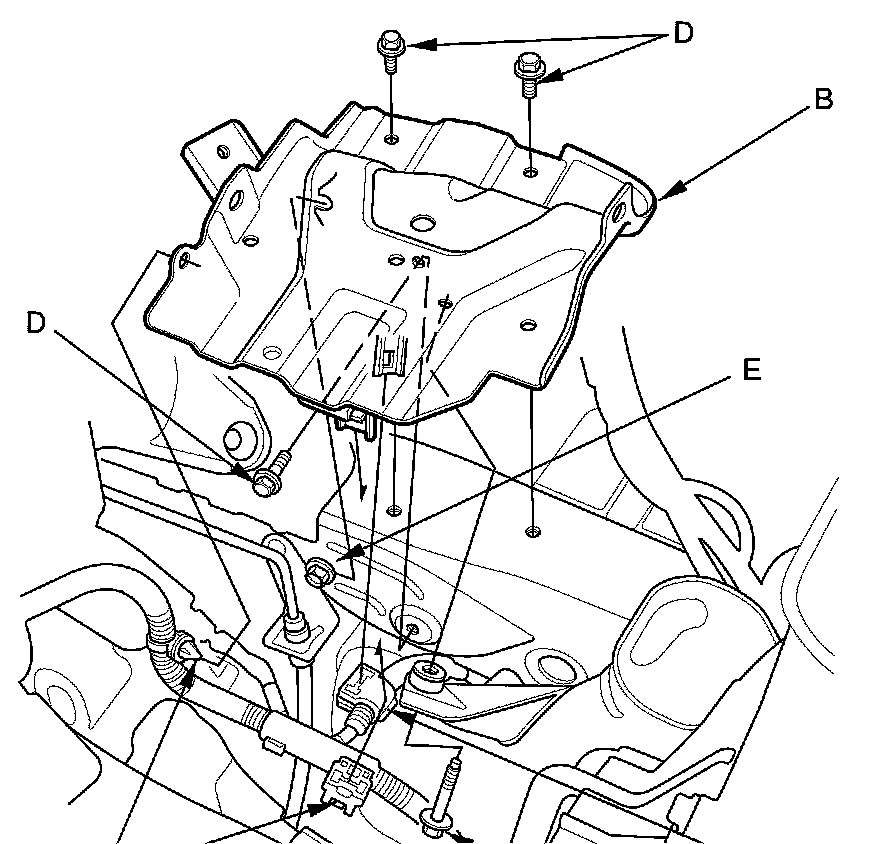 D

B

D

E