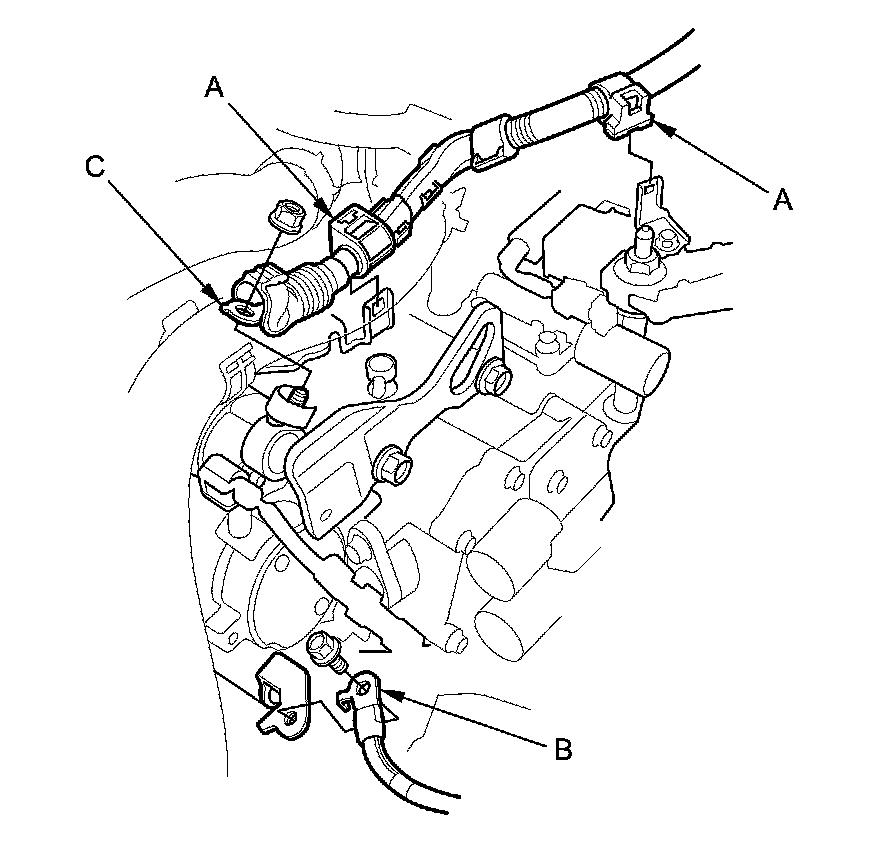 A
C
A
B