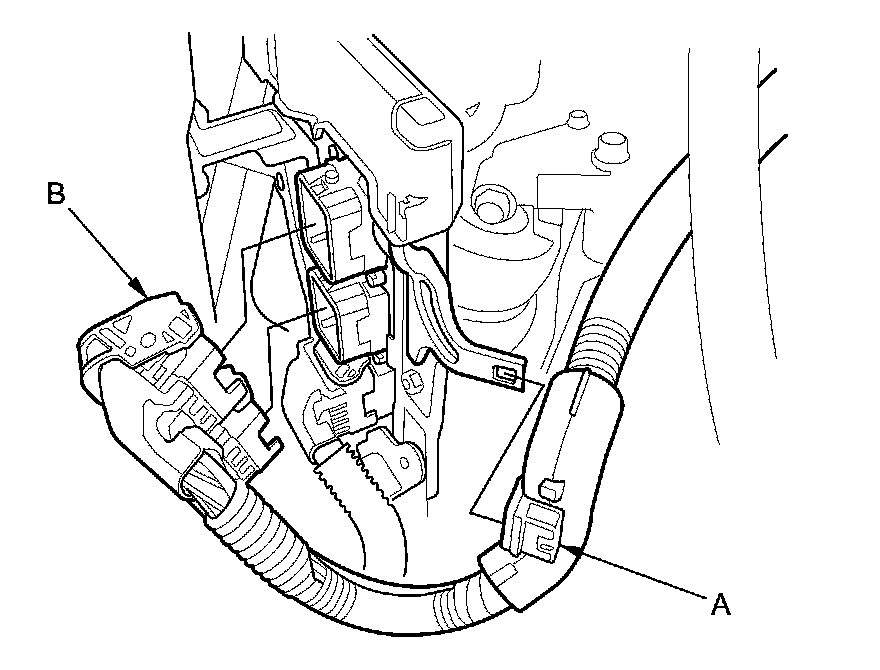 B

A