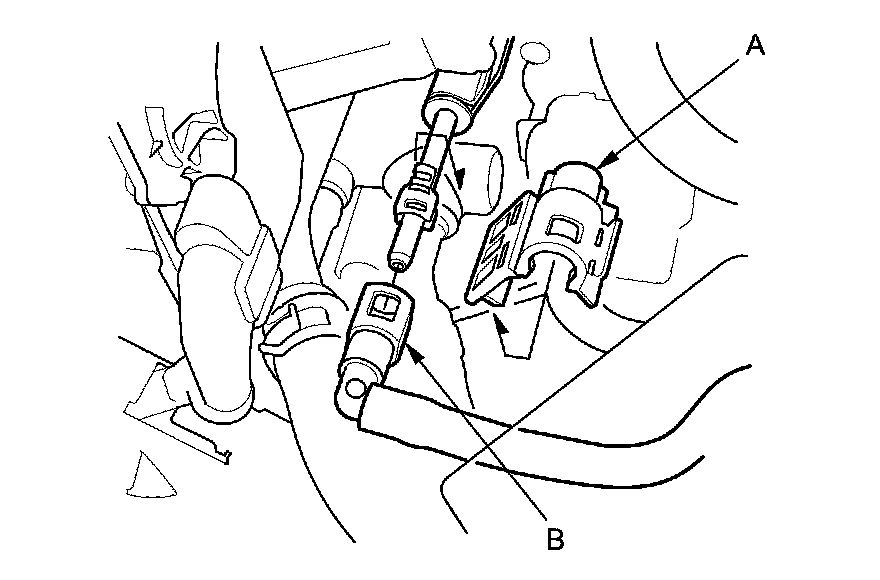 A

B