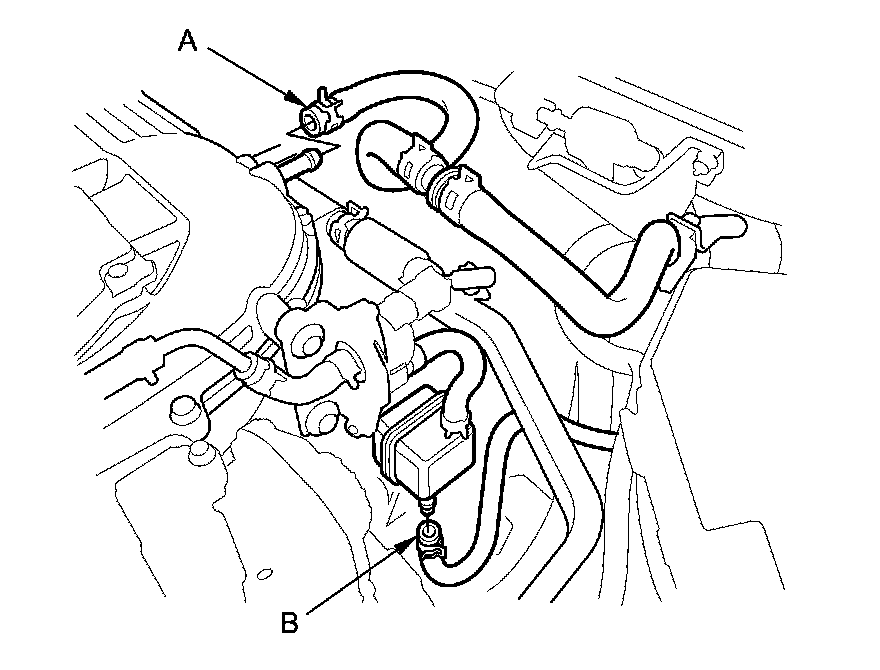 A

B