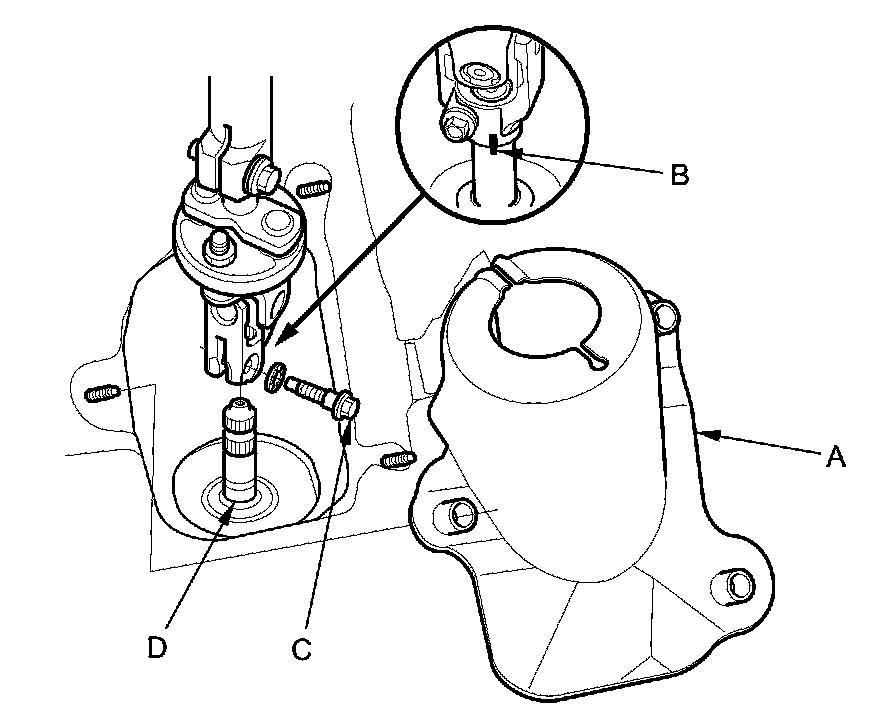 B

A

D

C