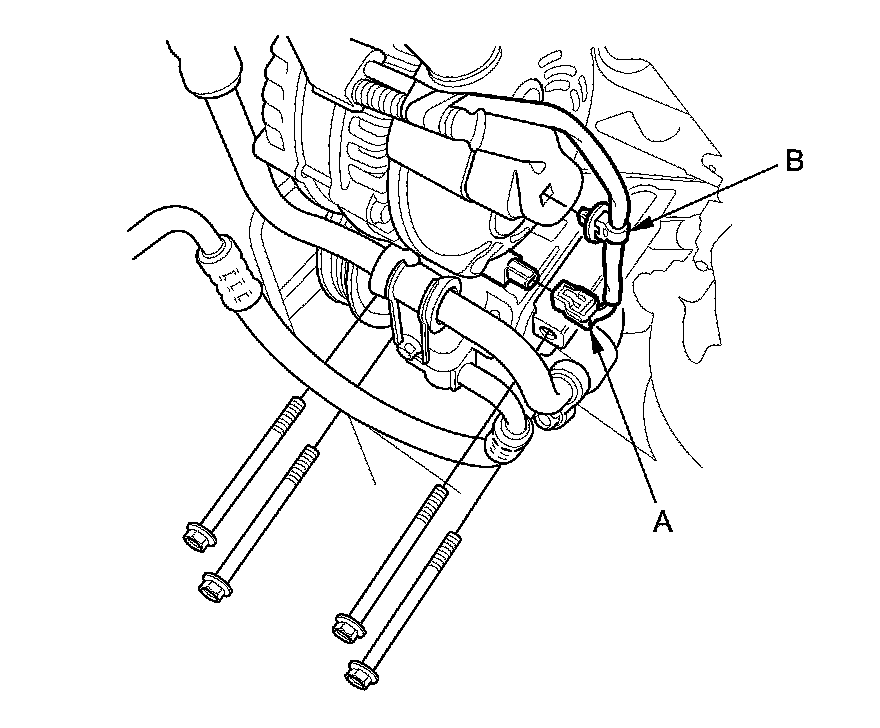 B

A