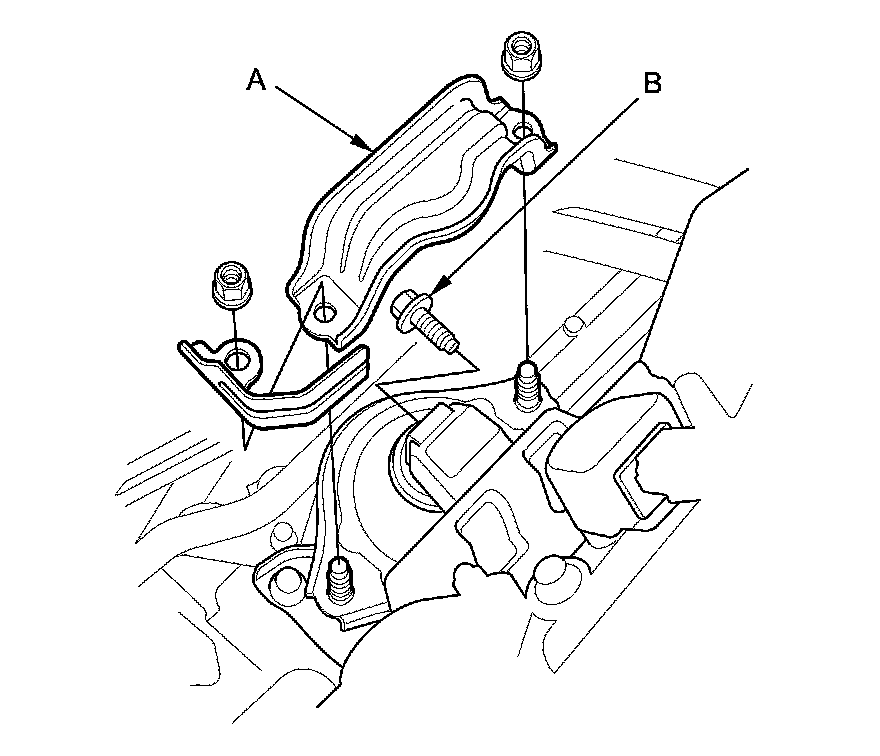 A
B