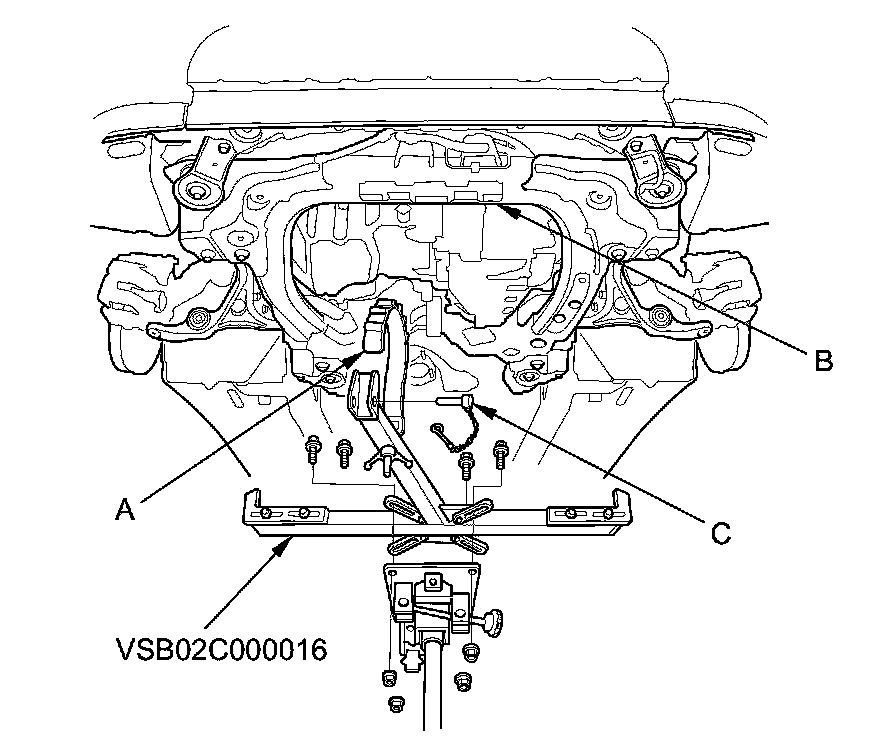 B

A

C

VSB02C000016