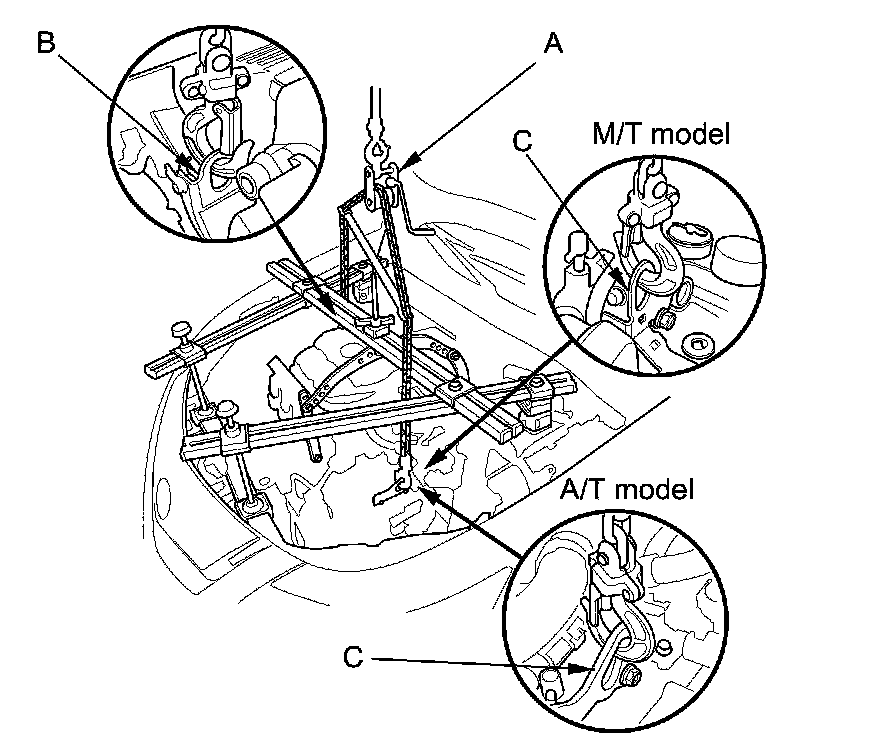 B

A

C

M/T model

A/T model

C