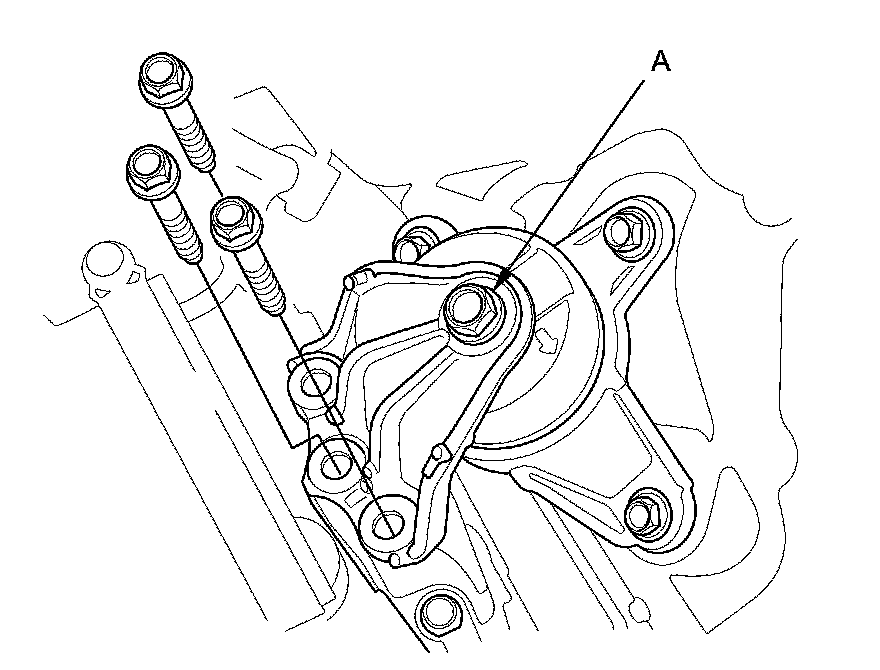 A