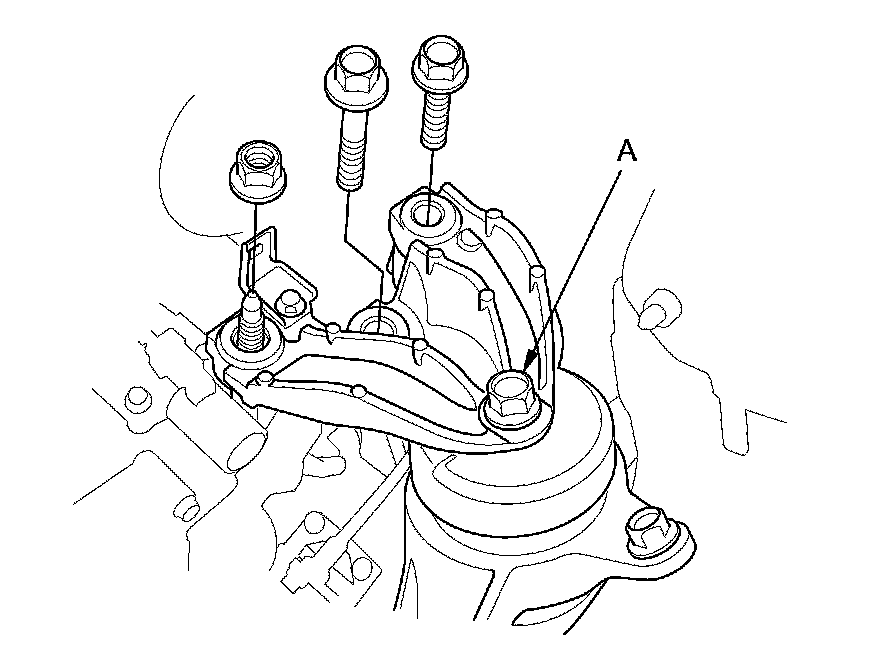 A