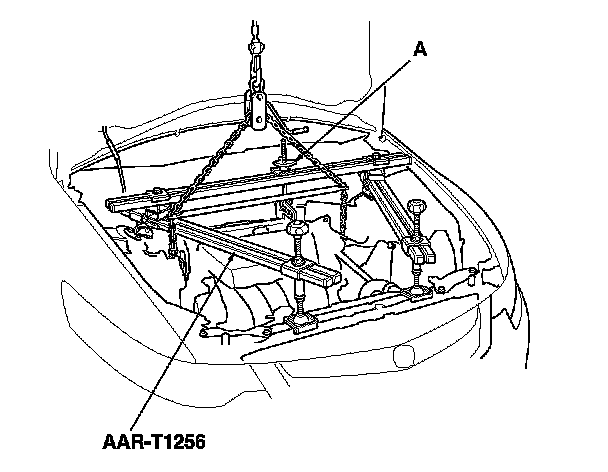 A

AAR-T1256