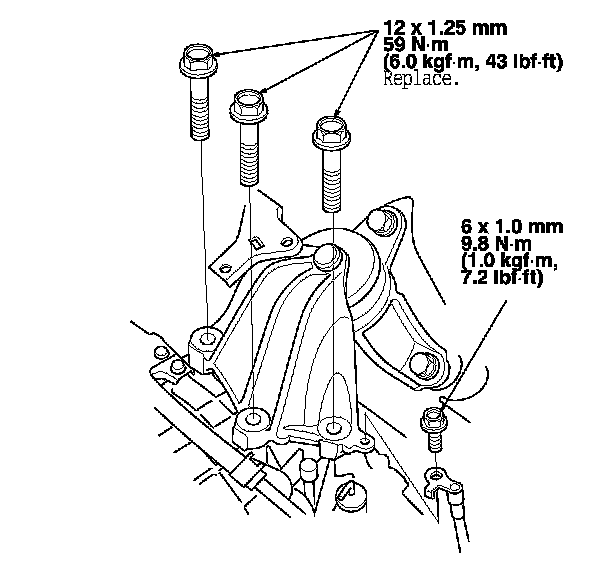 12 x 1.25 mm
59 N·m
(6.0 kgf·m, 43 lbf·ft)
Replace.

6 x 1.0 mm
9.8 N·m
(1.0 kgf·m,
7.2 lbf·ft)