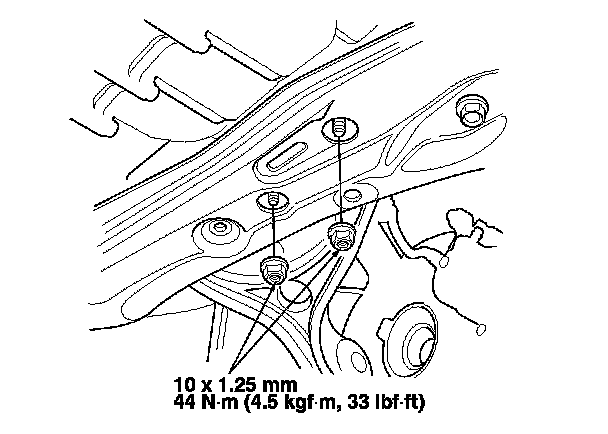 10 x 1.25 mm
44 N·m (4.5 kgf·m, 33 lbf·ft)