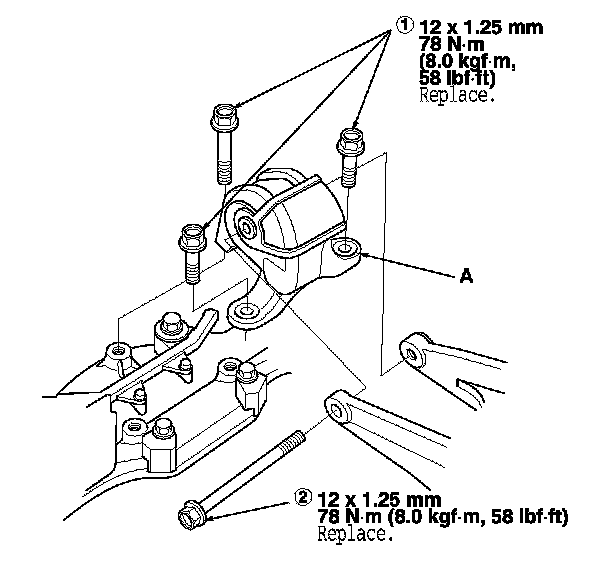 ① 12 x 1.25 mm
78 N·m
(8.0 kgf·m,
58 lbf·ft)
Replace.

A

② 12 x 1.25 mm
78 N·m (8.0 kgf·m, 58 lbf·ft)
Replace.