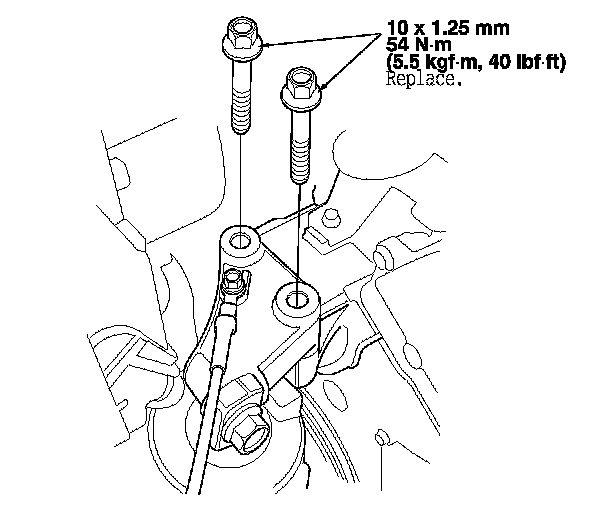 10 x 1.25 mm
54 N·m
(5.5 kgf·m, 40 lbf·ft)
Replace.