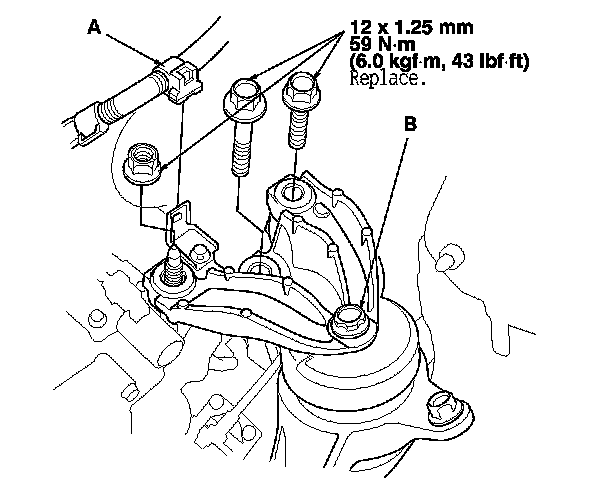 A

12 x 1.25 mm
59 N·m
(6.0 kgf·m, 43 lbf·ft)
Replace.

B