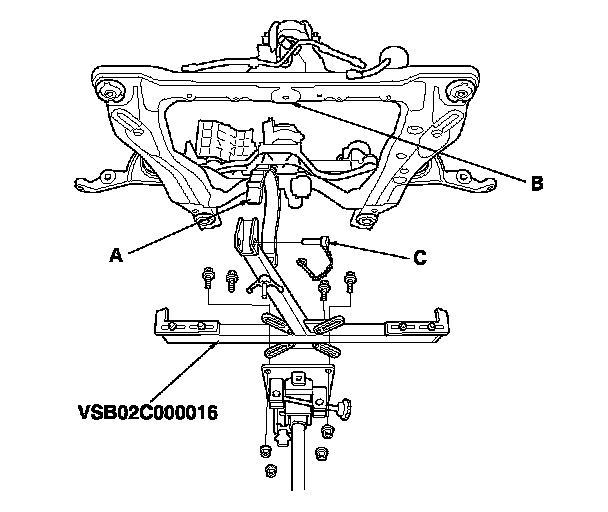 B
A
C
VSB02C000016