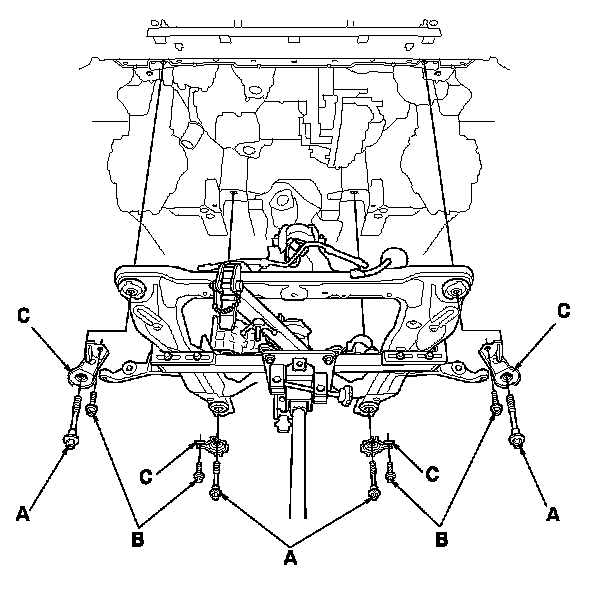 C
C
C
C
A
B
A
B
A