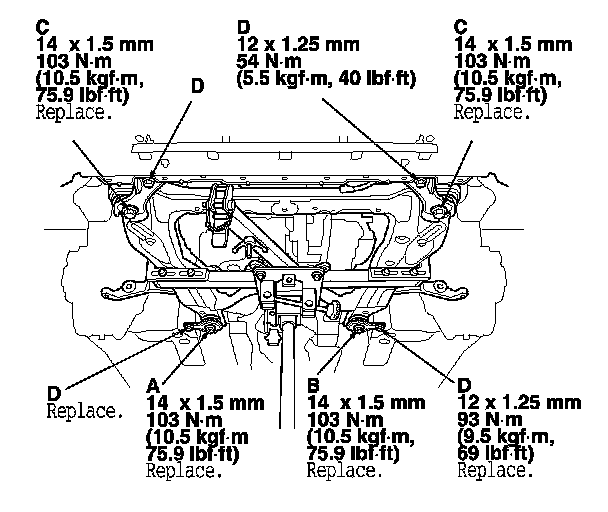 C
14 x 1.5 mm
103 N·m
(10.5 kgf·m,
75.9 lbf·ft)
Replace.

D

D
12 x 1.25 mm
54 N·m
(5.5 kgf·m, 40 lbf·ft)

C
14 x 1.5 mm
103 N·m
(10.5 kgf·m,
75.9 lbf·ft)
Replace.

D
Replace.

A
14 x 1.5 mm
103 N·m
(10.5 kgf·m
75.9 lbf·ft)
Replace.

B
14 x 1.5 mm
103 N·m
(10.5 kgf·m,
75.9 lbf·ft)
Replace.

D
12 x 1.25 mm
93 N·m
(9.5 kgf·m,
69 lbf·ft)
Replace.