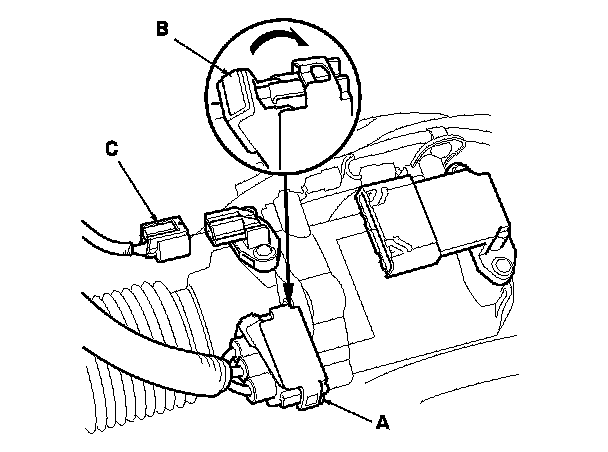 B
C
A