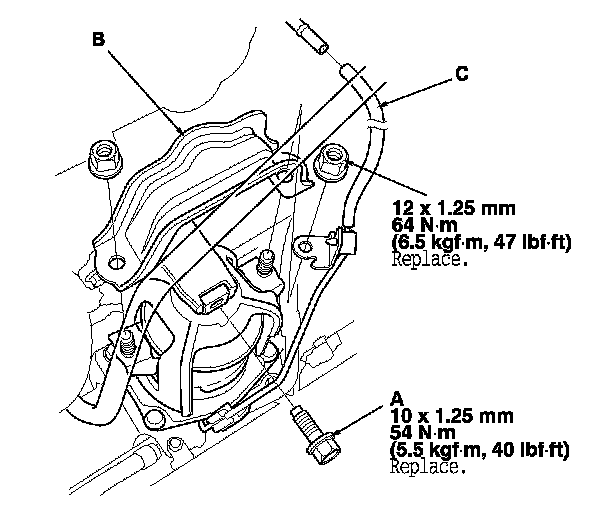 B

C

12 x 1.25 mm
64 N·m
(6.5 kgf·m, 47 lbf·ft)
Replace.

A
10 x 1.25 mm
54 N·m
(5.5 kgf·m, 40 lbf·ft)
Replace.