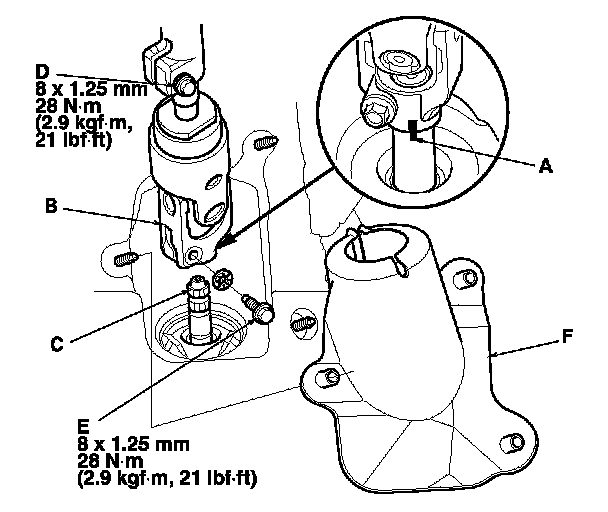 D
8 x 1.25 mm
28 N·m
(2.9 kgf·m,
21 lbf·ft)

A

B

C

F

E
8 x 1.25 mm
28 N·m
(2.9 kgf·m, 21 lbf·ft)