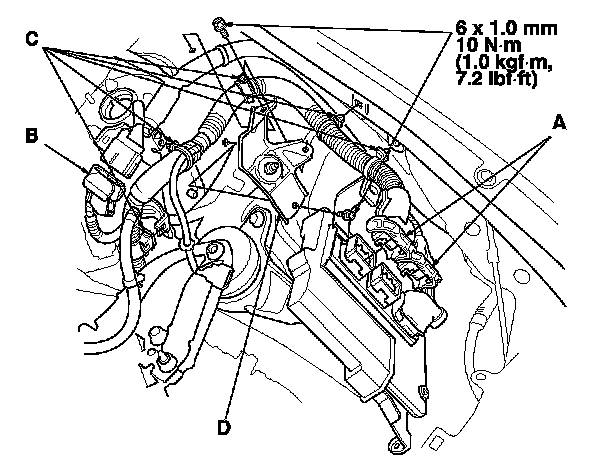 C

6 x 1.0 mm
10 N·m
(1.0 kgf·m,
7.2 lbf·ft)

B

A

D