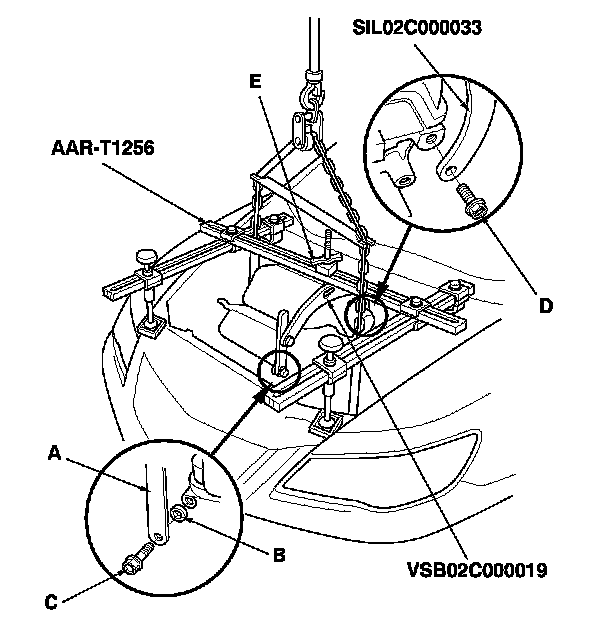 SIL02C000033
E
AAR-T1256
D
A
B
C
VSB02C000019