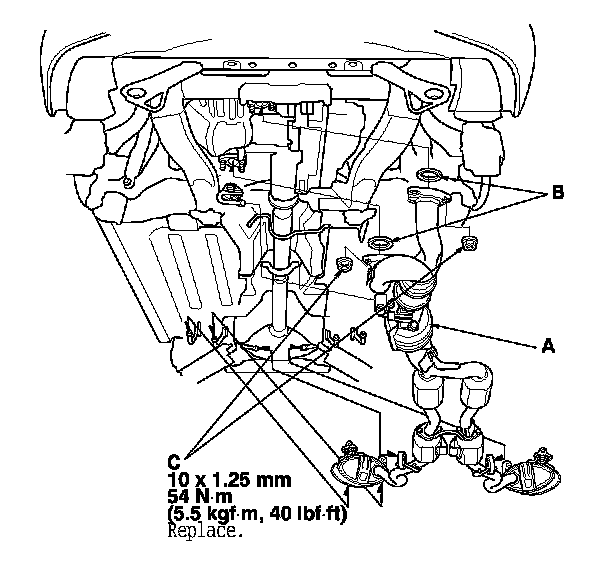 B

A

C
10 x 1.25 mm
54 N·m
(5.5 kgf·m, 40 lbf·ft)
Replace.