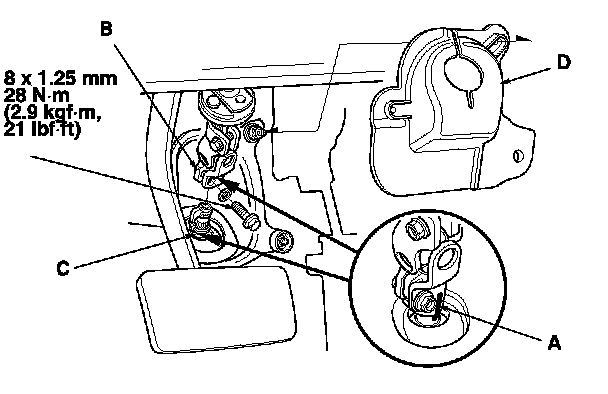 B

8 x 1.25 mm
28 N·m
(2.9 kgf·m,
21 lbf·ft)

D

C

A