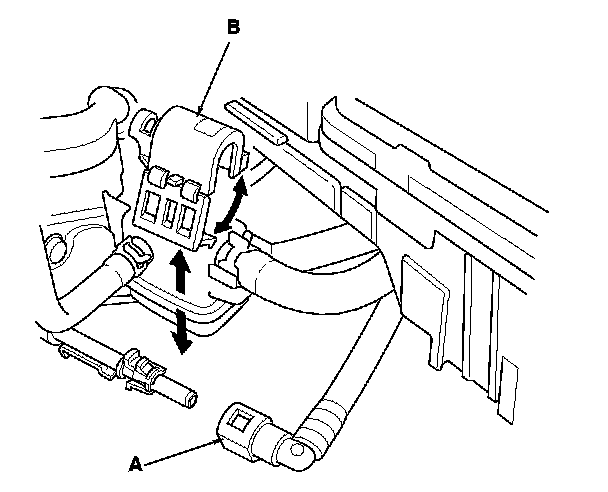 B

A