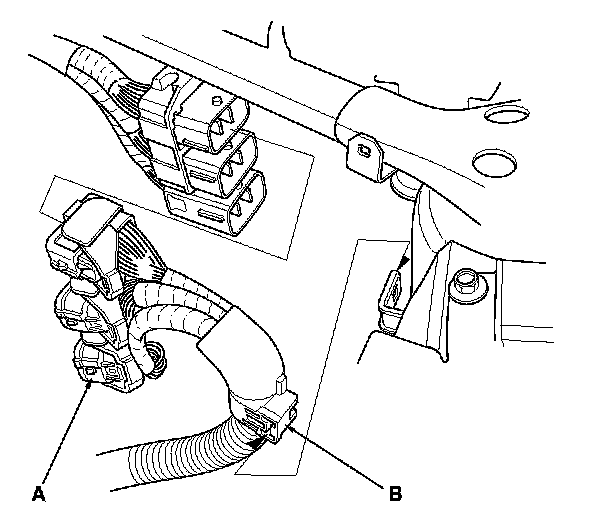 A

B