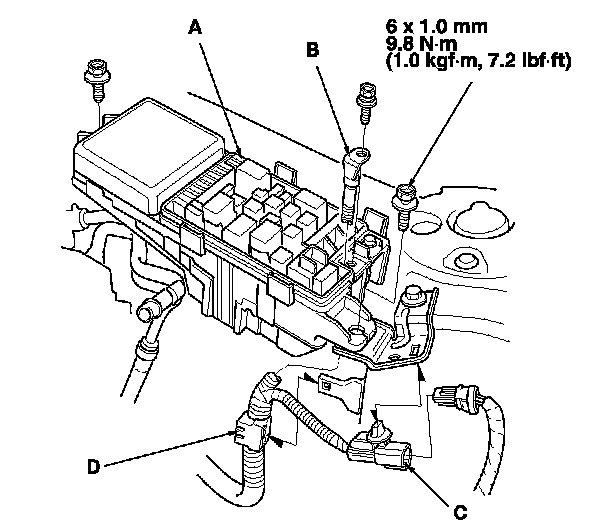 A
B
6 x 1.0 mm
9.8 N·m
(1.0 kgf·m, 7.2 lbf·ft)
D
C