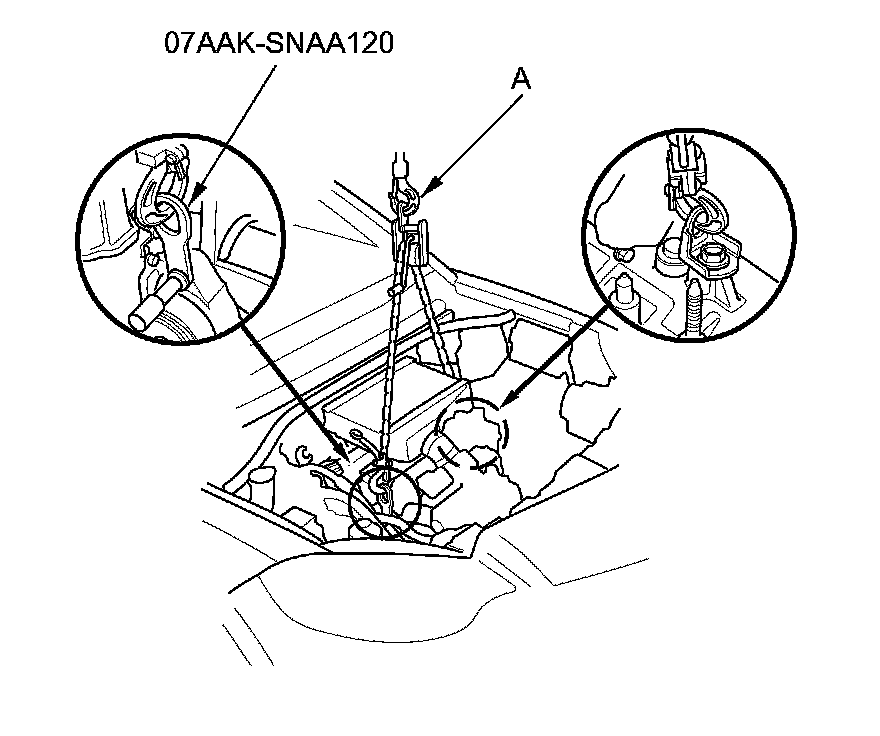 07AAK-SNAA120

A