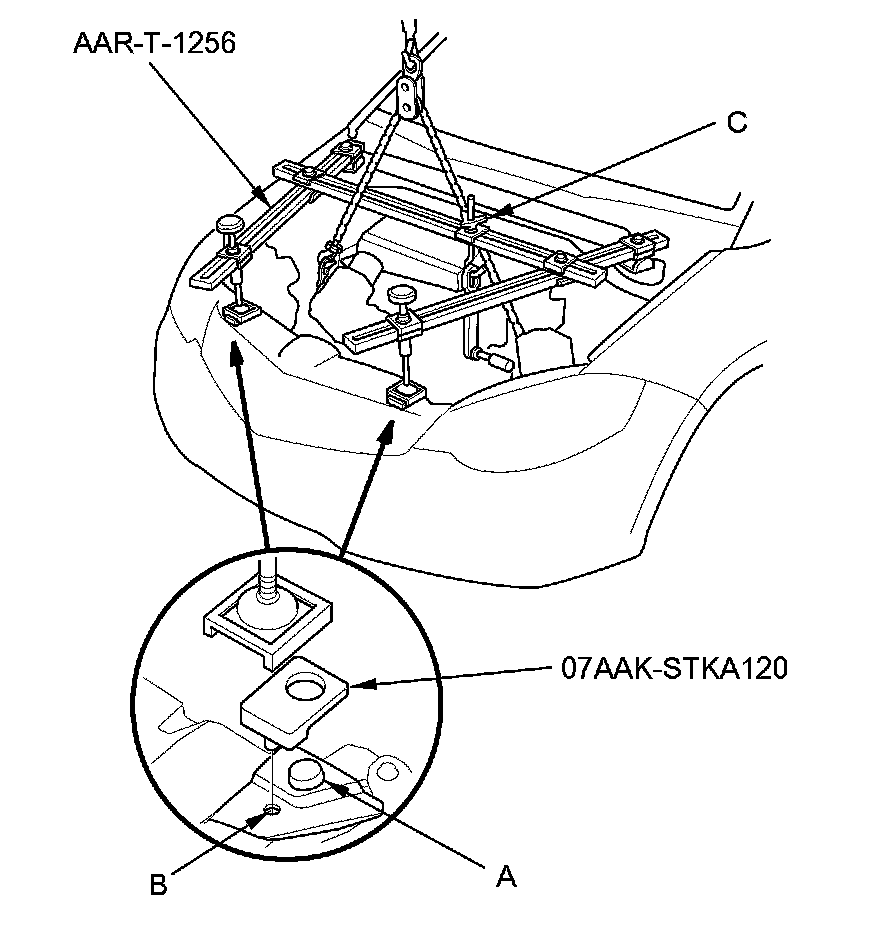 AAR-T-1256

C

07AAK-STKA120

B

A