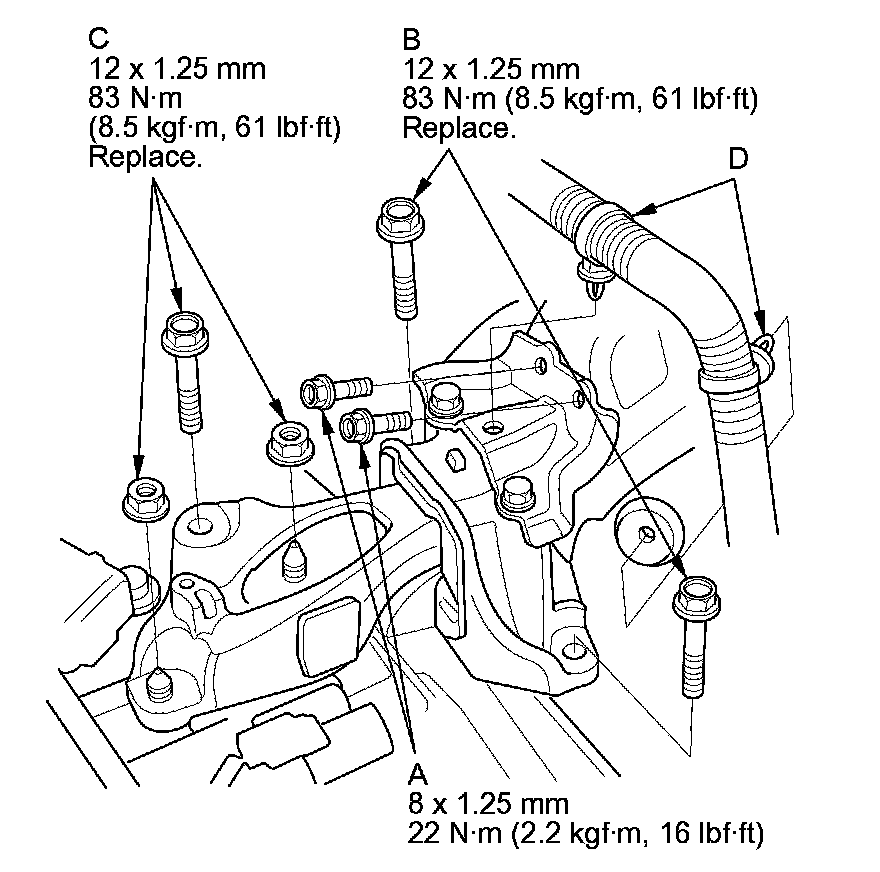 C
12 x 1.25 mm
83 N·m
(8.5 kgf·m, 61 lbf·ft)
Replace.

B
12 x 1.25 mm
83 N·m (8.5 kgf·m, 61 lbf·ft)
Replace.

D

A
8 x 1.25 mm
22 N·m (2.2 kgf·m, 16 lbf·ft)