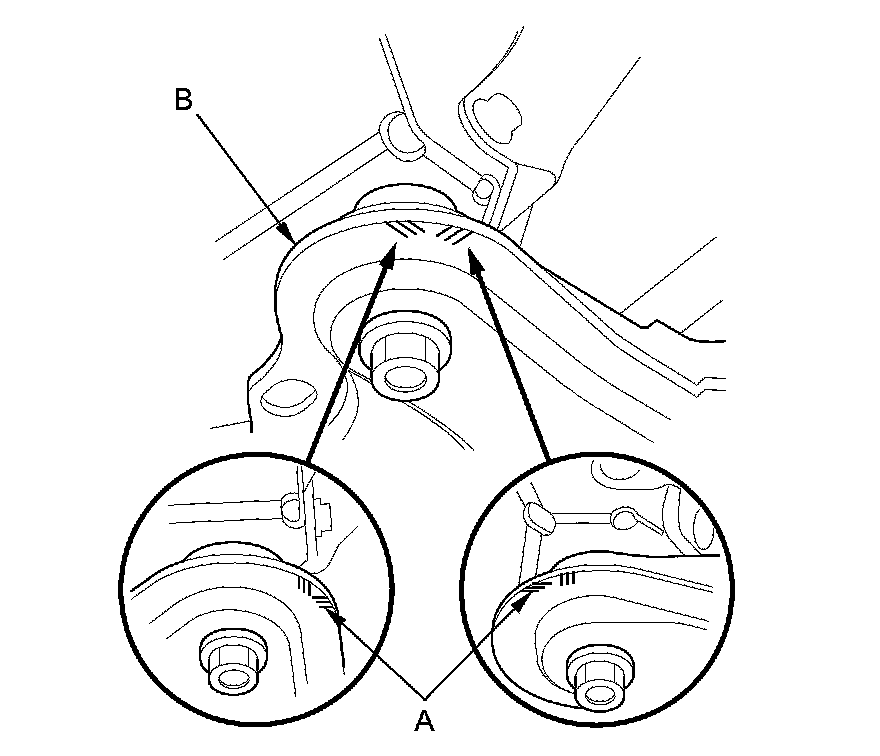 B

A