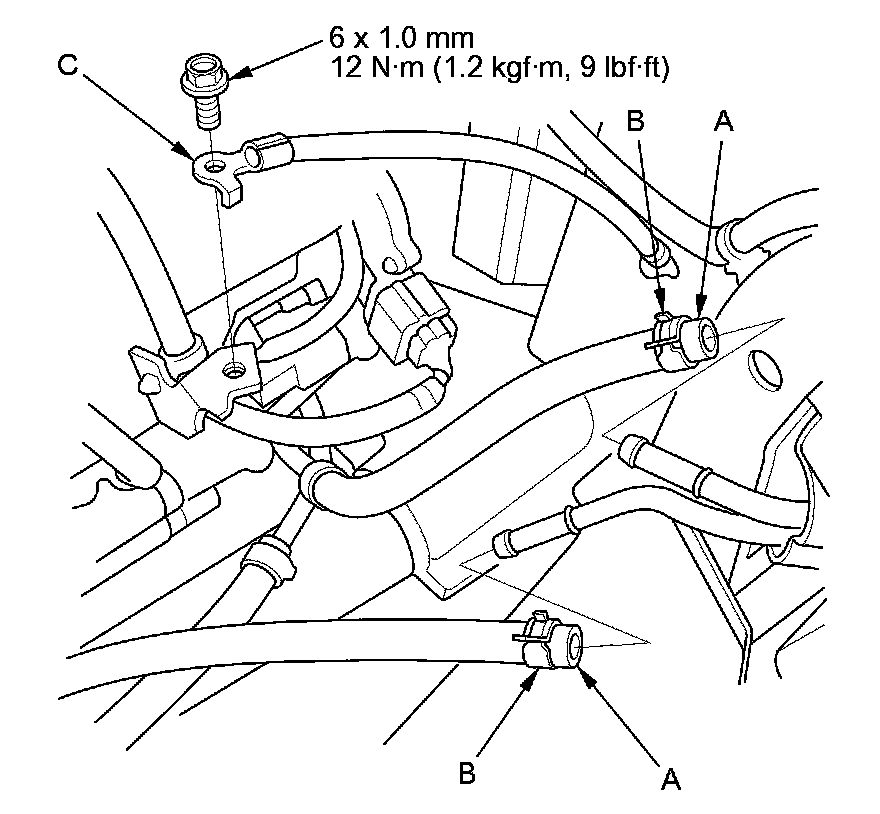 6 x 1.0 mm
12 N·m (1.2 kgf·m, 9 lbf·ft)

C

B

A

B

A