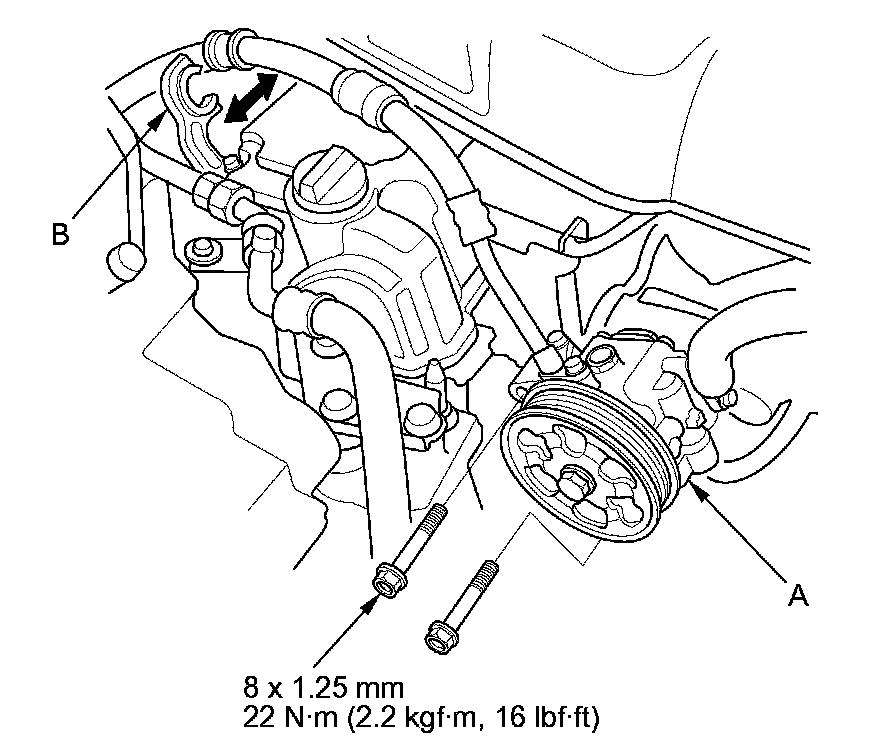 B

A

8 x 1.25 mm
22 N·m (2.2 kgf·m, 16 lbf·ft)