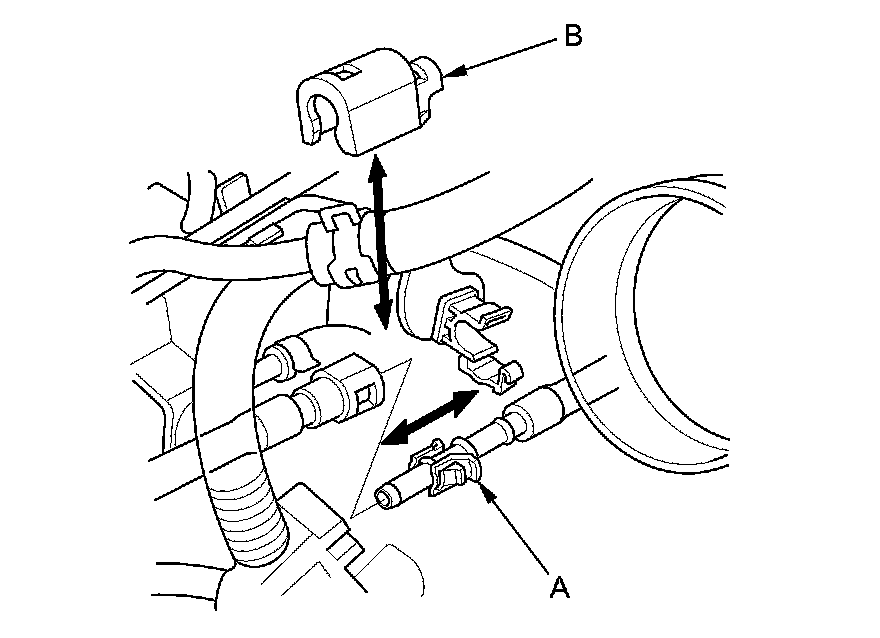 B
A