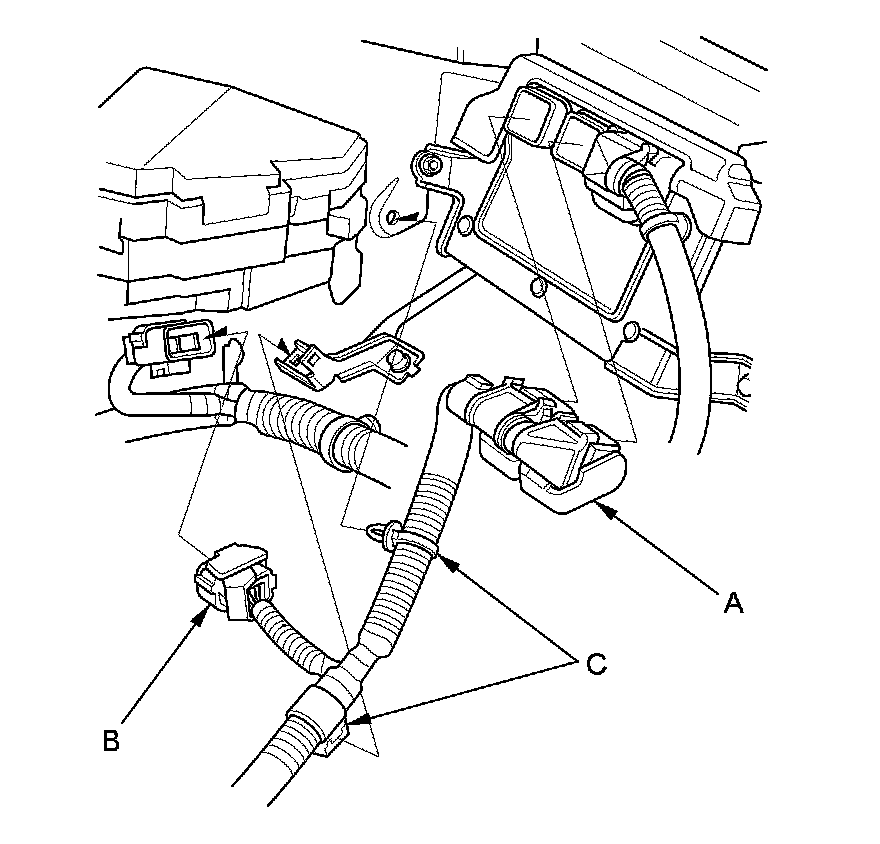 A
C
B