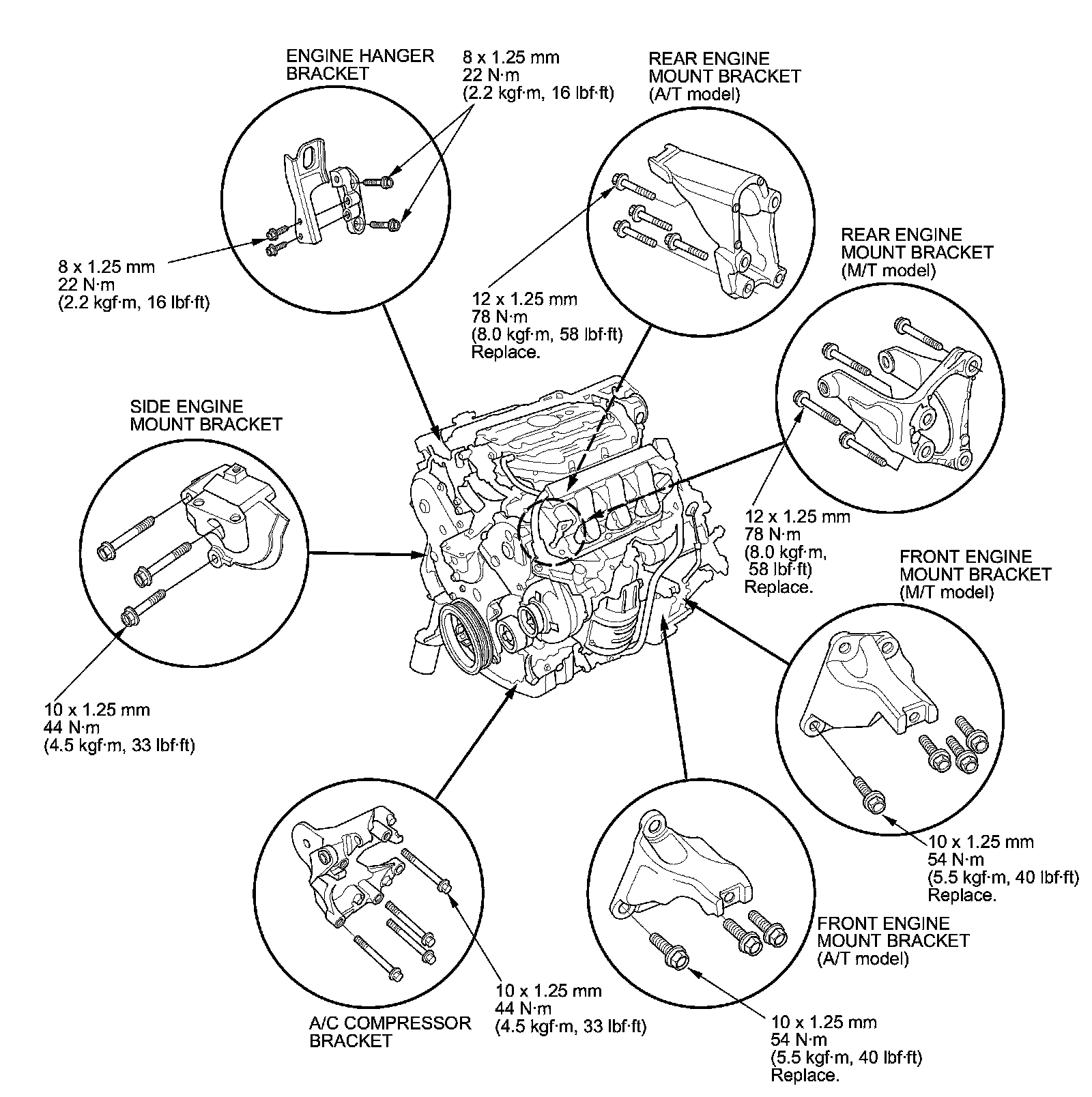 ENGINE HANGER BRACKET

8 x 1.25 mm
22 N·m
(2.2 kgf·m, 16 lbf·ft)

REAR ENGINE MOUNT BRACKET
(A/T model)

8 x 1.25 mm
22 N·m
(2.2 kgf·m, 16 lbf·ft)

12 x 1.25 mm
78 N·m
(8.0 kgf·m, 58 lbf·ft)
Replace.

REAR ENGINE MOUNT BRACKET
(M/T model)

SIDE ENGINE MOUNT BRACKET

12 x 1.25 mm
78 N·m
(8.0 kgf·m, 58 lbf·ft)
Replace.

FRONT ENGINE MOUNT BRACKET
(M/T model)

10 x 1.25 mm
44 N·m
(4.5 kgf·m, 33 lbf·ft)

10 x 1.25 mm
54 N·m
(5.5 kgf·m, 40 lbf·ft)
Replace.

FRONT ENGINE MOUNT BRACKET
(A/T model)

10 x 1.25 mm
44 N·m
(4.5 kgf·m, 33 lbf·ft)

A/C COMPRESSOR BRACKET

10 x 1.25 mm
54 N·m
(5.5 kgf·m, 40 lbf·ft)
Replace.