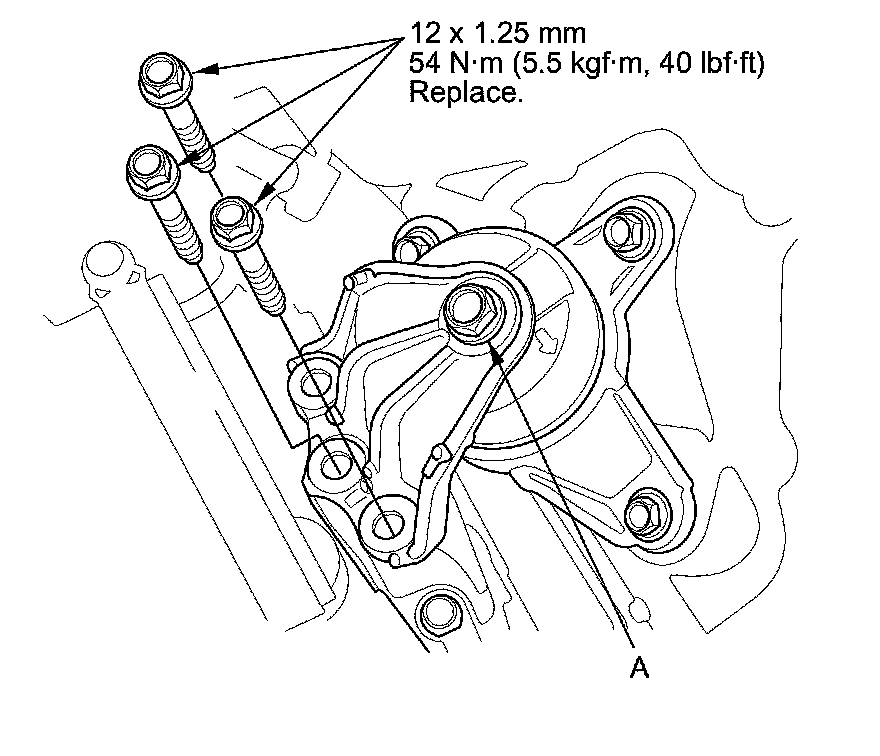 12 x 1.25 mm
54 N·m (5.5 kgf·m, 40 lbf·ft)
Replace.

A