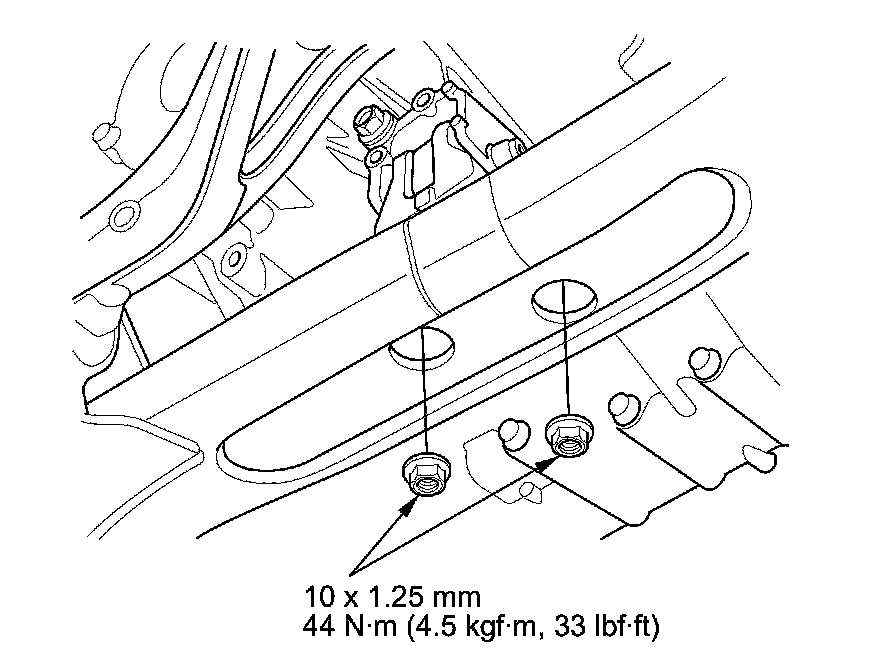 10 x 1.25 mm
44 N·m (4.5 kgf·m, 33 lbf·ft)