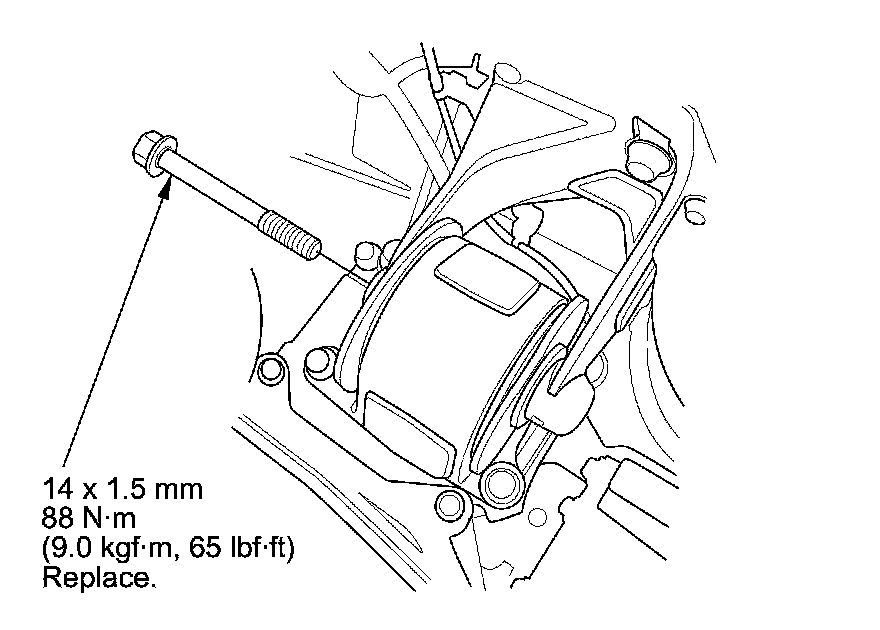 14 x 1.5 mm
88 N·m
(9.0 kgf·m, 65 lbf·ft)
Replace.