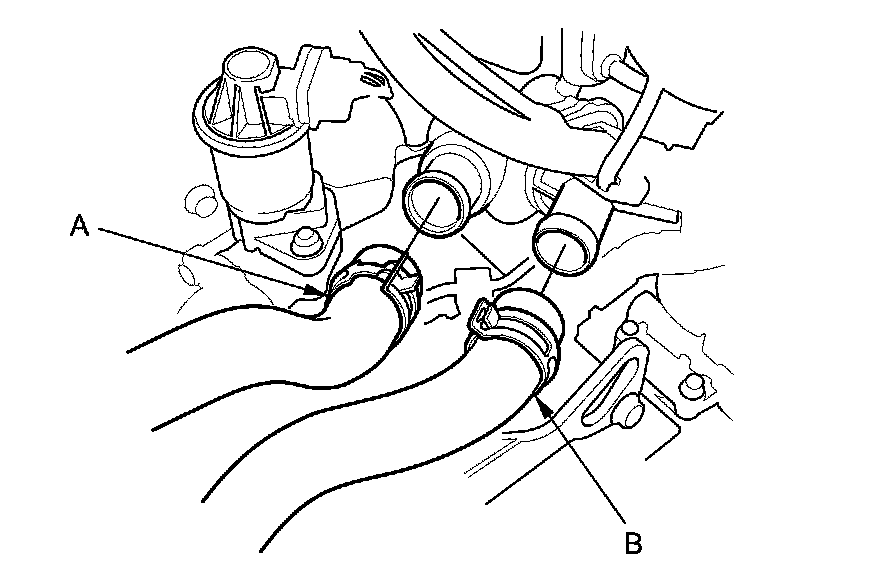 A

B