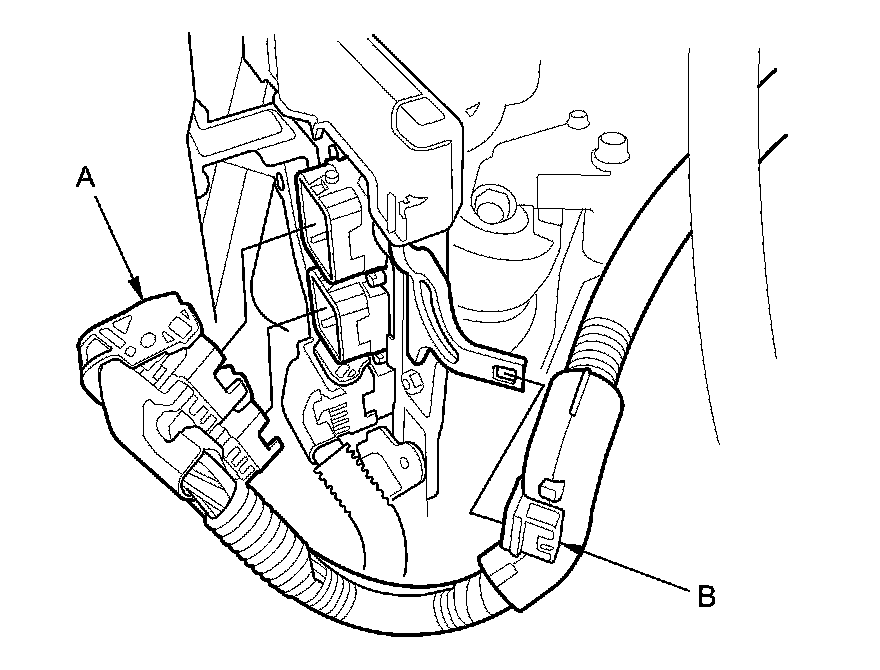 A

B