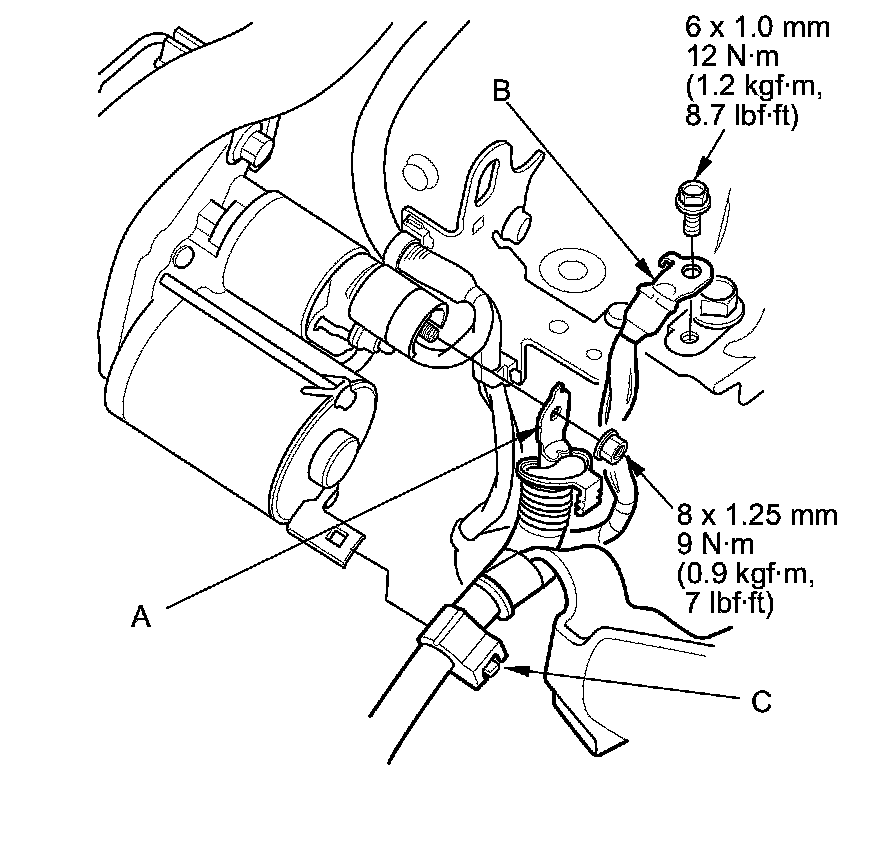 6 x 1.0 mm
12 N·m
(1.2 kgf·m,
8.7 lbf·ft)

B

8 x 1.25 mm
9 N·m
(0.9 kgf·m,
7 lbf·ft)

A

C