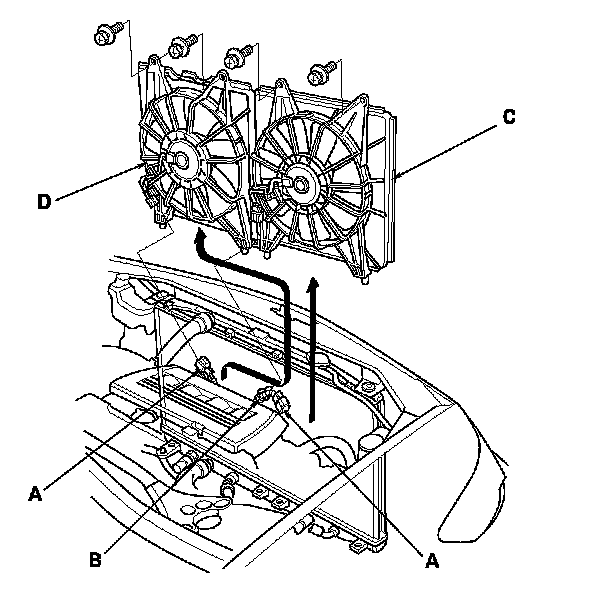 C

D

A

B

A