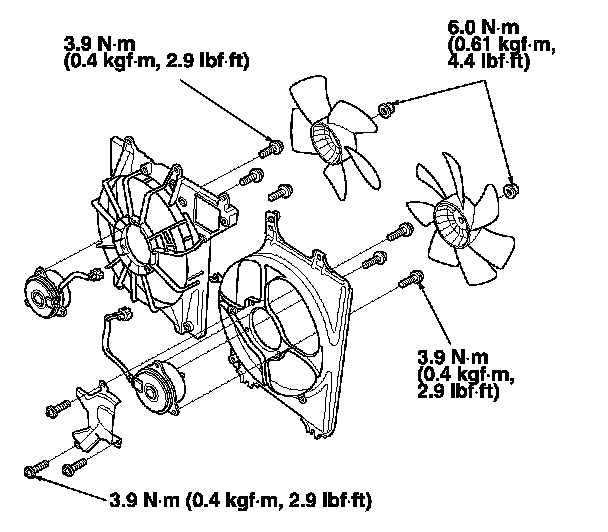 3.9 N·m
(0.4 kgf·m, 2.9 lbf·ft)

6.0 N·m
(0.61 kgf·m,
4.4 lbf·ft)

3.9 N·m
(0.4 kgf·m,
2.9 lbf·ft)

3.9 N·m (0.4 kgf·m, 2.9 lbf·ft)